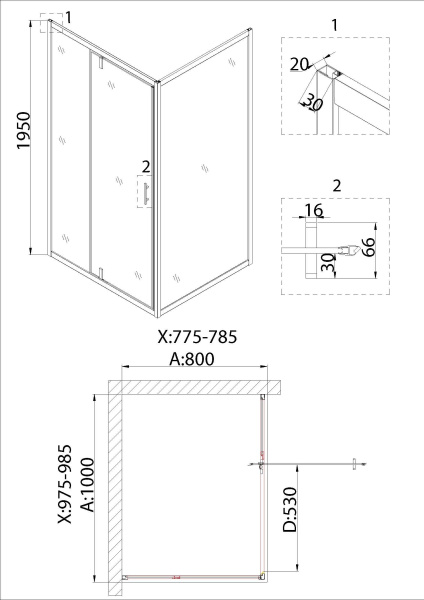 1
1950
2
1
20
30
2
16
66
30
X:775-785
A:800
X:975-985
A:1000
D:530